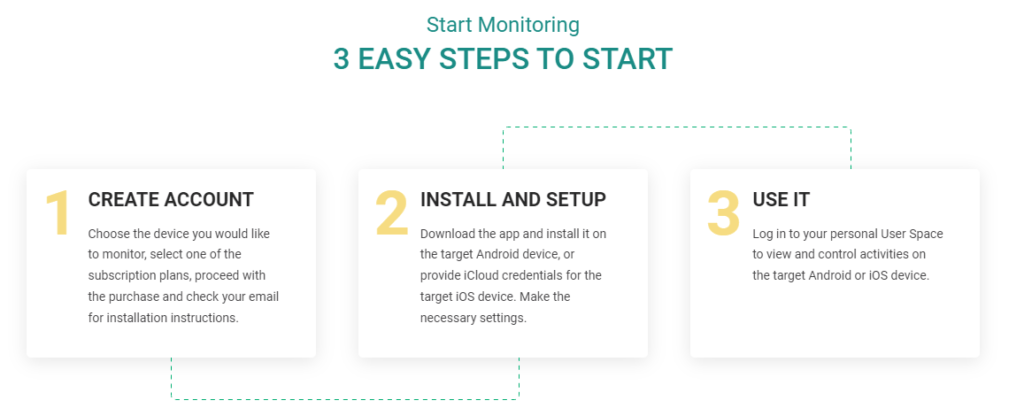 Start Monitoring

3 EASY STEPS TO START

1

CREATE ACCOUNT

Choose the device you would like to monitor, select one of the subscription plans, proceed with the purchase and check your email for installation instructions.

2

INSTALL AND SETUP

Download the app and install it on the target Android device, or provide iCloud credentials for the target iOS device. Make the necessary settings.

3

USE IT

Log in to your personal User Space to view and control activities on the target Android or iOS device.